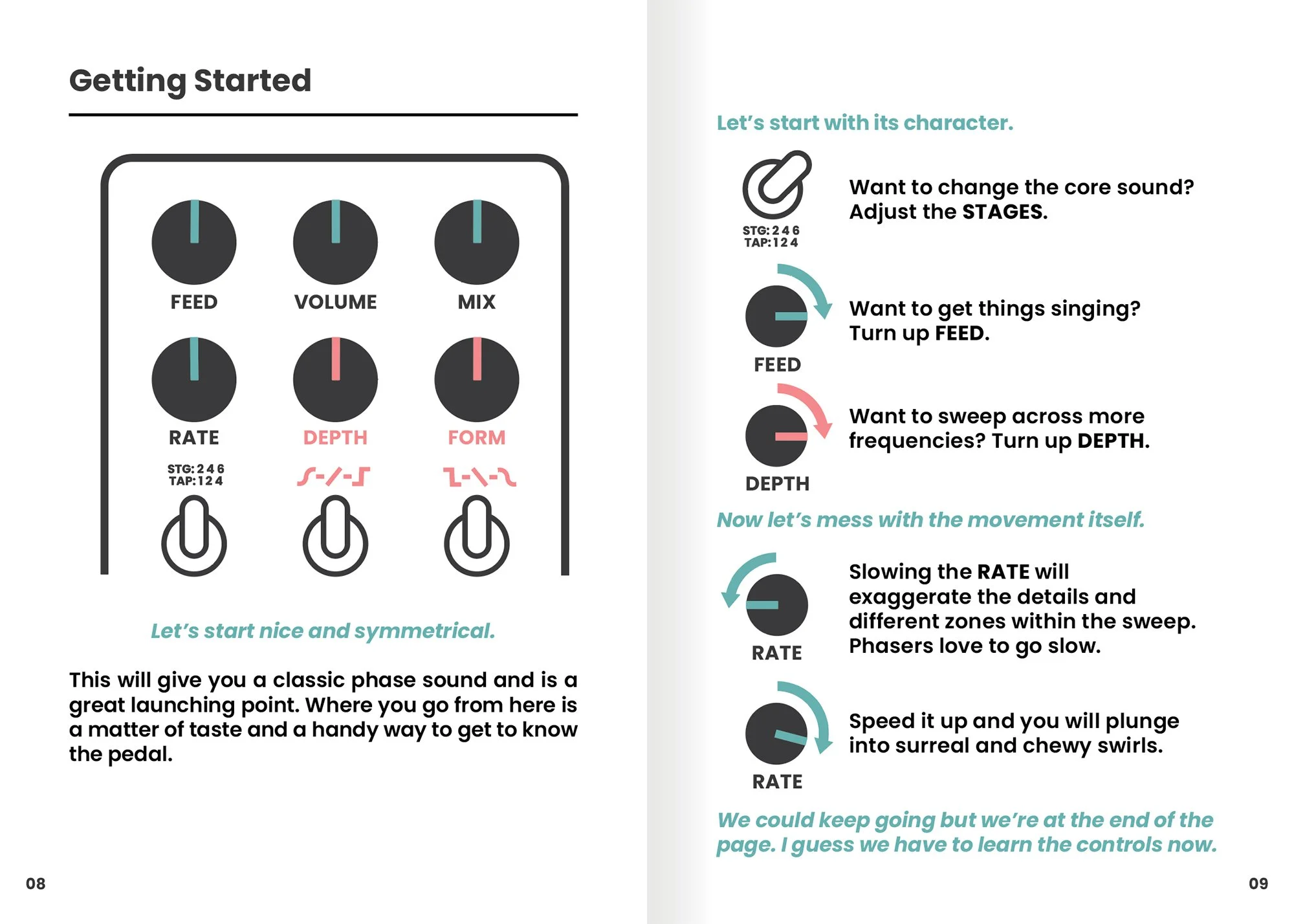 Getting Started

FEED VOLUME MIX

RATE DEPTH FORM

STG: 2 4 6
TAP: 1 2 4

Let's start nice and symmetrical.

This will give you a classic phase sound and is a great launching point. Where you go from here is a matter of taste and a handy way to get to know the pedal.

08

Let's start with its character.

STG: 2 4 6
TAP: 1 2 4

Want to change the core sound? Adjust the STAGES.

FEED

Want to get things singing? Turn up FEED.

DEPTH

Want to sweep across more frequencies? Turn up DEPTH.

Now let's mess with the movement itself.

RATE

Slowing the RATE will exaggerate the details and different zones within the sweep. Phasers love to go slow.

RATE

Speed it up and you will plunge into surreal and chewy swirls.

We could keep going but we're at the end of the page. I guess we have to learn the controls now.

09