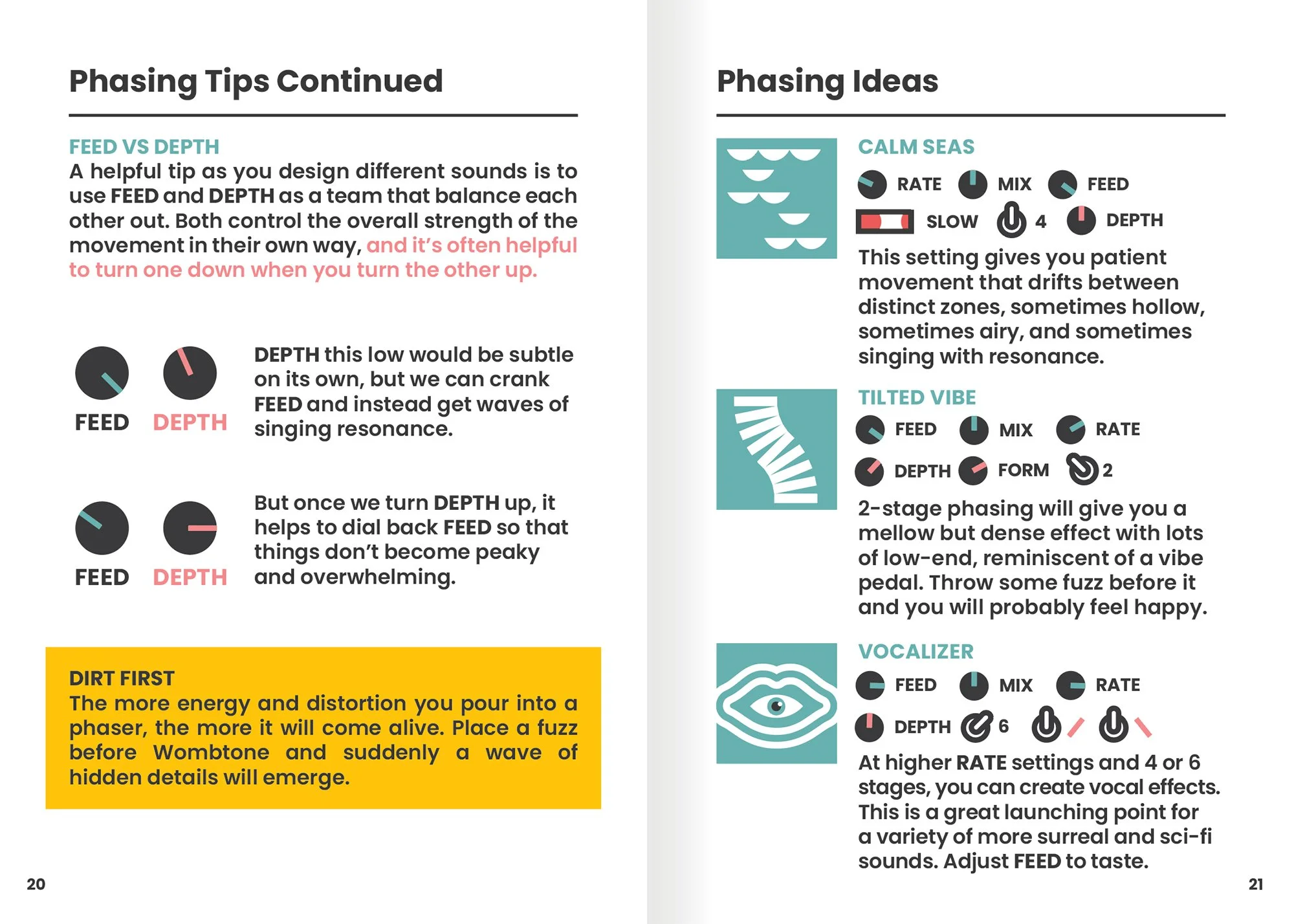 Phasing Tips Continued

FEED VS DEPTH
A helpful tip as you design different sounds is to use FEED and DEPTH as a team that balance each other out. Both control the overall strength of the movement in their own way, and it's often helpful to turn one down when you turn the other up.

FEED DEPTH

DEPTH this low would be subtle on its own, but we can crank FEED and instead get waves of singing resonance.

FEED DEPTH

But once we turn DEPTH up, it helps to dial back FEED so that things don't become peaky and overwhelming.

DIRT FIRST
The more energy and distortion you pour into a phaser, the more it will come alive. Place a fuzz before Wombtone and suddenly a wave of hidden details will emerge.

20

Phasing Ideas

CALM SEAS
RATE MIX FEED
SLOW 4 DEPTH
This setting gives you patient movement that drifts between distinct zones, sometimes hollow, sometimes airy, and sometimes singing with resonance.

TILTED VIBE
FEED MIX RATE
DEPTH FORM 2
2-stage phasing will give you a mellow but dense effect with lots of low-end, reminiscent of a vibe pedal. Throw some fuzz before it and you will probably feel happy.

VOCALIZER
FEED MIX RATE
DEPTH 6
At higher RATE settings and 4 or 6 stages, you can create vocal effects. This is a great launching point for a variety of more surreal and sci-fi sounds. Adjust FEED to taste.

21